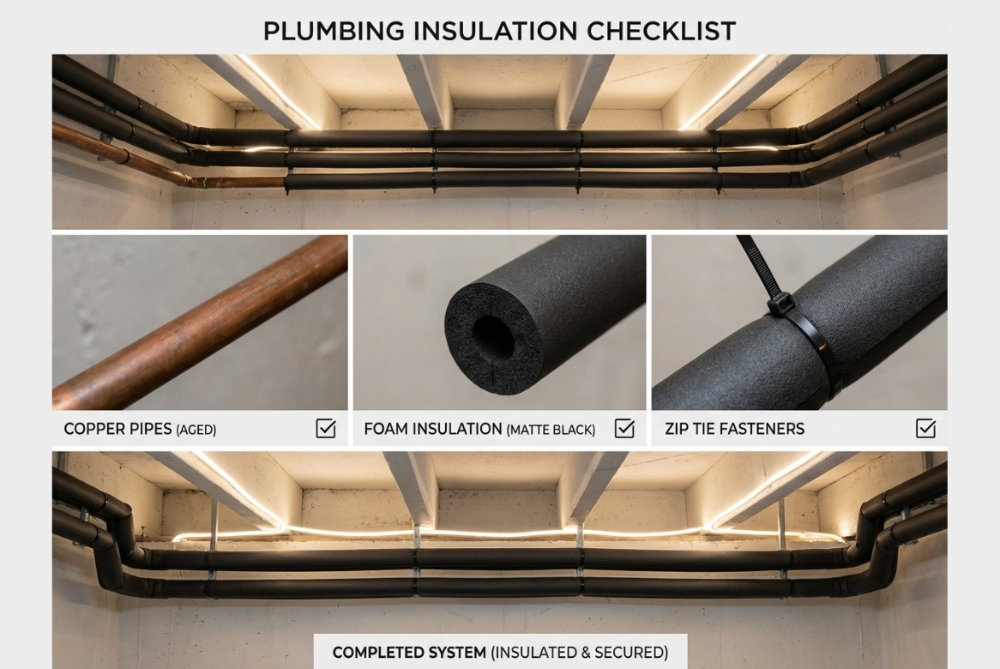 PLUMBING INSULATION CHECKLIST

COPPER PIPES (AGED) ☑

FOAM INSULATION (MATTE BLACK) ☑

ZIP TIE FASTENERS ☑

COMPLETED SYSTEM (INSULATED & SECURED)